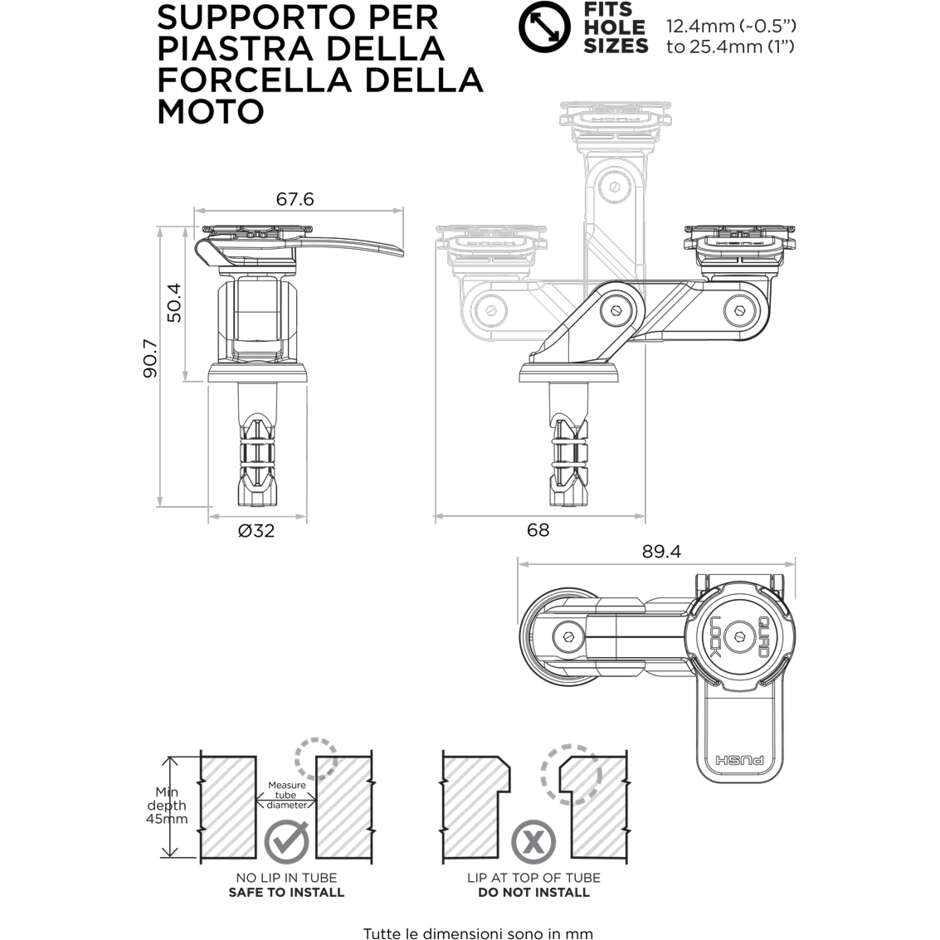 SUPPORTO PER PIASTRA DELLA FORCELLA DELLA MOTO

FITS HOLE SIZES 12.4mm (~0.5") to 25.4mm (1")

67.6

50.4

90.7

Ø32

68

89.4

QUAD LOCK

PUSH

Min depth 45mm

Measure tube diameter

NO LIP IN TUBE
SAFE TO INSTALL

LIP AT TOP OF TUBE
DO NOT INSTALL

Tutte le dimensioni sono in mm