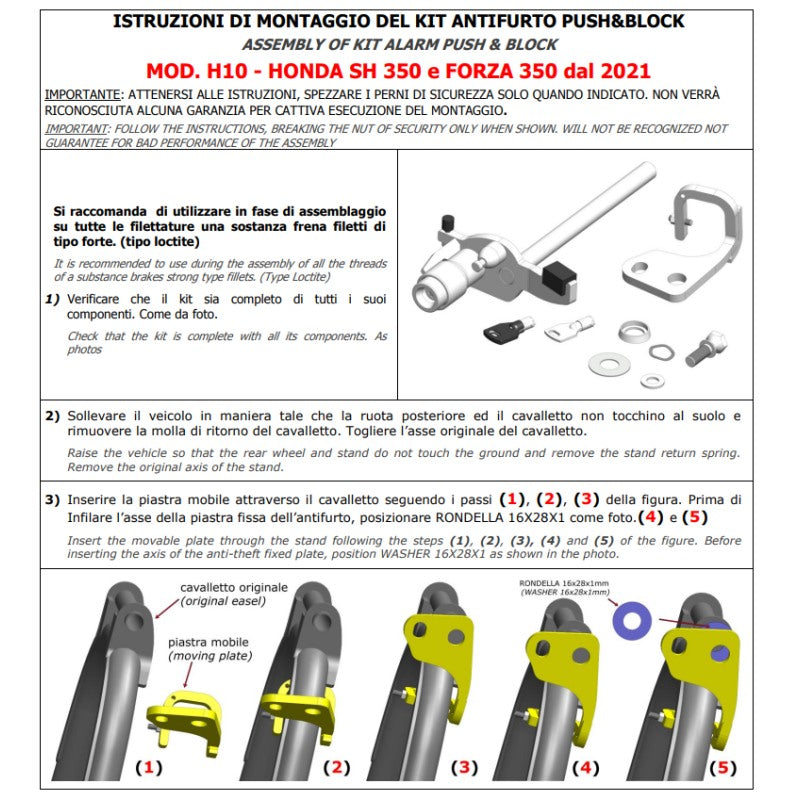 ISTRUZIONI DI MONTAGGIO DEL KIT ANTIFURTO PUSH&BLOCK
ASSEMBLY OF KIT ALARM PUSH & BLOCK
MOD. H10 - HONDA SH 350 e FORZA 350 dal 2021

IMPORTANTE: ATTENERSI ALLE ISTRUZIONI, SPEZZARE I PERNI DI SICUREZZA SOLO QUANDO INDICATO. NON VERRÀ RICONOSCIUTA ALCUNA GARANZIA PER CATTIVA ESECUZIONE DEL MONTAGGIO.
IMPORTANT: FOLLOW THE INSTRUCTIONS, BREAKING THE NUT OF SECURITY ONLY WHEN SHOWN. WILL NOT BE RECOGNIZED NOT GUARANTEE FOR BAD PERFORMANCE OF THE ASSEMBLY

Si raccomanda di utilizzare in fase di assemblaggio su tutte le filettature una sostanza frena filetti di tipo forte. (tipo loctite)
It is recommended to use during the assembly of all the threads of a substance brakes strong type fillets. (Type Loctite)

1) Verificare che il kit sia completo di tutti i suoi componenti. Come da foto.
Check that the kit is complete with all its components. As photos

2) Sollevare il veicolo in maniera tale che la ruota posteriore ed il cavalletto non tocchino al suolo e rimuovere la molla di ritorno del cavalletto. Togliere l'asse originale del cavalletto.
Raise the vehicle so that the rear wheel and stand do not touch the ground and remove the stand return spring. Remove the original axis of the stand.

3) Inserire la piastra mobile attraverso il cavalletto seguendo i passi (1), (2), (3) della figura. Prima di Infilare l'asse della piastra fissa dell'antifurto, posizionare RONDELLA 16X28X1 come foto.(4) e (5)
Insert the movable plate through the stand following the steps (1), (2), (3), (4) and (5) of the figure. Before inserting the axis of the anti-theft fixed plate, position WASHER 16X28X1 as shown in the photo.

cavalletto originale
(original easel)
piastra mobile
(moving plate)
RONDELLA 16x28x1mm
(WASHER 16x28x1mm)
(1) (2) (3) (4) (5)